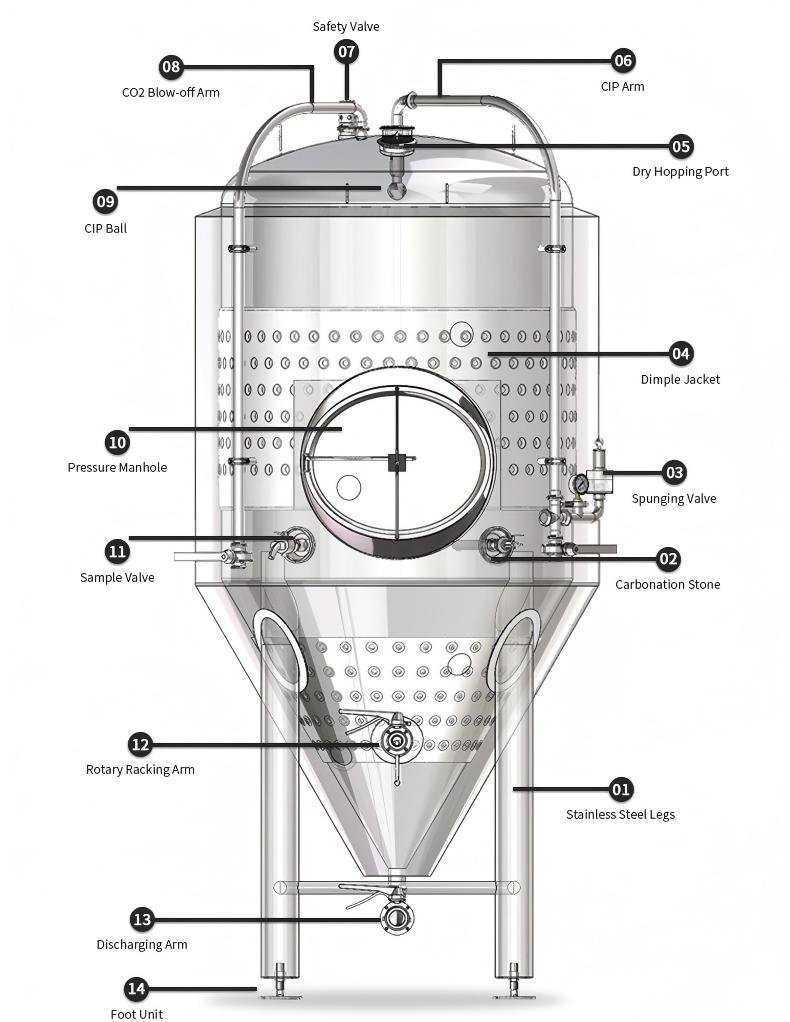 Safety Valve
07
08
CO2 Blow-off Arm
06
CIP Arm
05
Dry Hopping Port
09
CIP Ball
04
Dimple Jacket
10
Pressure Manhole
03
Spunging Valve
11
Sample Valve
02
Carbonation Stone
12
Rotary Racking Arm
01
Stainless Steel Legs
13
Discharging Arm
14
Foot Unit